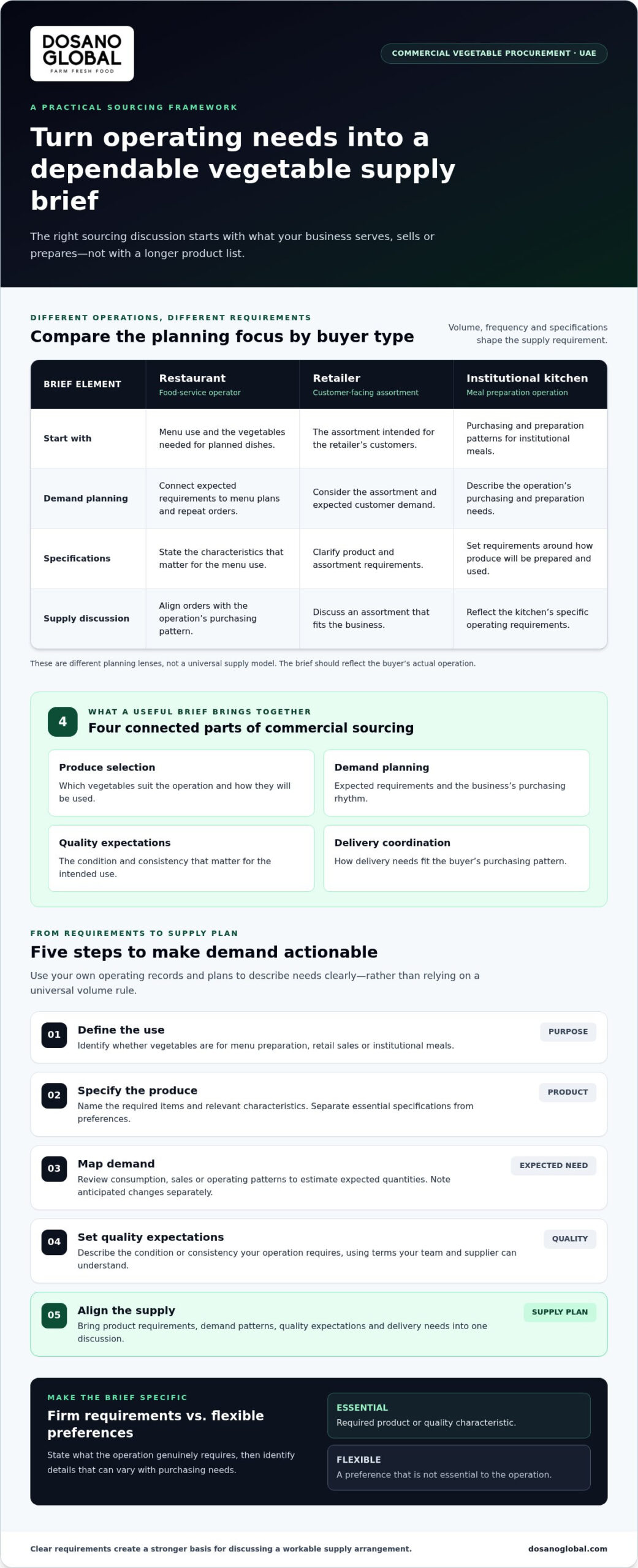 DOSANO GLOBAL
FARM FRESH FOOD

COMMERCIAL VEGETABLE PROCUREMENT · UAE

A PRACTICAL SOURCING FRAMEWORK

Turn operating needs into a dependable vegetable supply brief

The right sourcing discussion starts with what your business serves, sells or prepares—not with a longer product list.

DIFFERENT OPERATIONS, DIFFERENT REQUIREMENTS

Compare the planning focus by buyer type

Volume, frequency and specifications shape the supply requirement.

| BRIEF ELEMENT | Restaurant Food-service operator | Retailer Customer-facing assortment | Institutional kitchen Meal preparation operation |
|---|---|---|---|
| Start with | Menu use and the vegetables needed for planned dishes. | The assortment intended for the retailer's customers. | Purchasing and preparation patterns for institutional meals. |
| Demand planning | Connect expected requirements to menu plans and repeat orders. | Consider the assortment and expected customer demand. | Describe the operation's purchasing and preparation needs. |
| Specifications | State the characteristics that matter for the menu use. | Clarify product and assortment requirements. | Set requirements around how produce will be prepared and used. |
| Supply discussion | Align orders with the operation's purchasing pattern. | Discuss an assortment that fits the business. | Reflect the kitchen's specific operating requirements. |

These are different planning lenses, not a universal supply model. The brief should reflect the buyer's actual operation.

4
WHAT A USEFUL BRIEF BRINGS TOGETHER
Four connected parts of commercial sourcing

Produce selection
Which vegetables suit the operation and how they will be used.

Demand planning
Expected requirements and the business's purchasing rhythm.

Quality expectations
The condition and consistency that matter for the intended use.

Delivery coordination
How delivery needs fit the buyer's purchasing pattern.

FROM REQUIREMENTS TO SUPPLY PLAN

Five steps to make demand actionable

Use your own operating records and plans to describe needs clearly—rather than relying on a universal volume rule.

01
Define the use
Identify whether vegetables are for menu preparation, retail sales or institutional meals.
PURPOSE

02
Specify the produce
Name the required items and relevant characteristics. Separate essential specifications from preferences.
PRODUCT

03
Map demand
Review consumption, sales or operating patterns to estimate expected quantities. Note anticipated changes separately.
EXPECTED NEED

04
Set quality expectations
Describe the condition or consistency your operation requires, using terms your team and supplier can understand.
QUALITY

05
Align the supply
Bring product requirements, demand patterns, quality expectations and delivery needs into one discussion.
SUPPLY PLAN

MAKE THE BRIEF SPECIFIC

Firm requirements vs. flexible preferences

State what the operation genuinely requires, then identify details that can vary with purchasing needs.

ESSENTIAL
Required product or quality characteristic.

FLEXIBLE
A preference that is not essential to the operation.

Clear requirements create a stronger basis for discussing a workable supply arrangement.

dosanoglobal.com